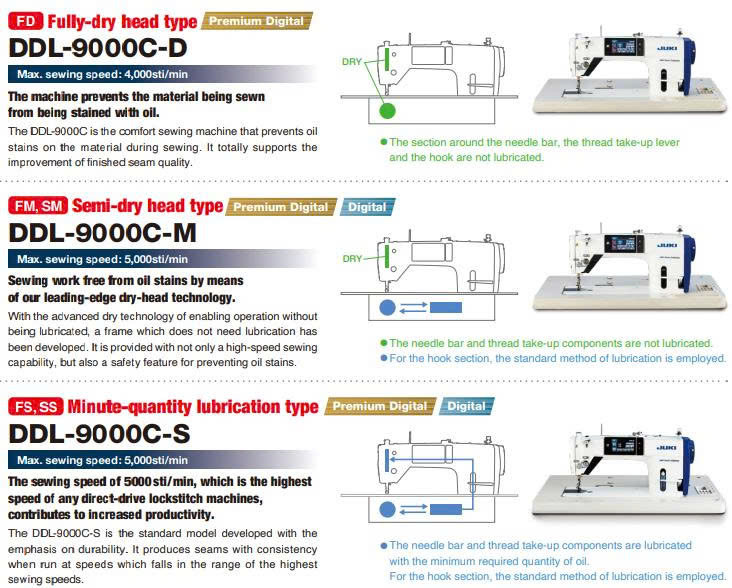 FD Fully-dry head type Premium Digital

DDL-9000C-D

Max. sewing speed: 4,000sti/min

The machine prevents the material being sewn from being stained with oil.

The DDL-9000C is the comfort sewing machine that prevents oil stains on the material during sewing. It totally supports the improvement of finished seam quality.

DRY

JUKI

● The section around the needle bar, the thread take-up lever and the hook are not lubricated.

FM, SM Semi-dry head type Premium Digital Digital

DDL-9000C-M

Max. sewing speed: 5,000sti/min

Sewing work free from oil stains by means of our leading-edge dry-head technology.

With the advanced dry technology of enabling operation without being lubricated, a frame which does not need lubrication has been developed. It is provided with not only a high-speed sewing capability, but also a safety feature for preventing oil stains.

DRY

JUKI

● The needle bar and thread take-up components are not lubricated.
● For the hook section, the standard method of lubrication is employed.

FS, SS Minute-quantity lubrication type Premium Digital Digital

DDL-9000C-S

Max. sewing speed: 5,000sti/min

The sewing speed of 5000sti/min, which is the highest speed of any direct-drive lockstitch machines, contributes to increased productivity.

The DDL-9000C-S is the standard model developed with the emphasis on durability. It produces seams with consistency when run at speeds which falls in the range of the highest sewing speeds.

JUKI

● The needle bar and thread take-up components are lubricated with the minimum required quantity of oil.
For the hook section, the standard method of lubrication is employed.