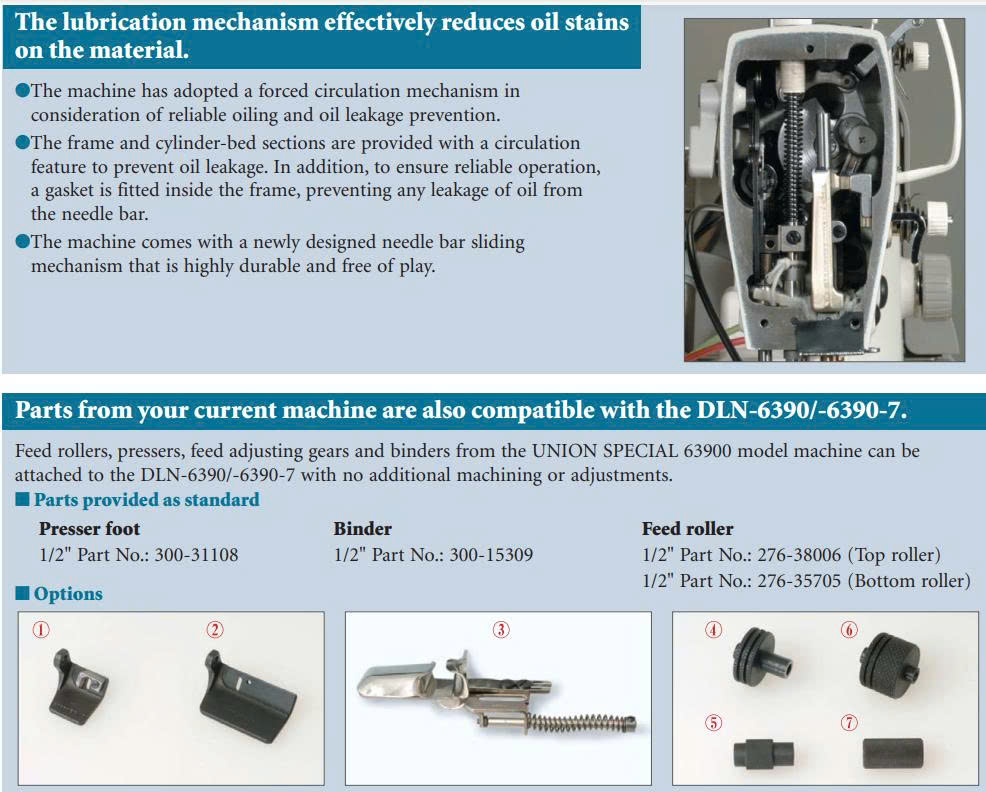 The lubrication mechanism effectively reduces oil stains on the material.

●The machine has adopted a forced circulation mechanism in consideration of reliable oiling and oil leakage prevention.

●The frame and cylinder-bed sections are provided with a circulation feature to prevent oil leakage. In addition, to ensure reliable operation, a gasket is fitted inside the frame, preventing any leakage of oil from the needle bar.

●The machine comes with a newly designed needle bar sliding mechanism that is highly durable and free of play.

Parts from your current machine are also compatible with the DLN-6390/-6390-7.

Feed rollers, pressers, feed adjusting gears and binders from the UNION SPECIAL 63900 model machine can be attached to the DLN-6390/-6390-7 with no additional machining or adjustments.

■ Parts provided as standard

Presser foot
1/2" Part No.: 300-31108

Binder
1/2" Part No.: 300-15309

Feed roller
1/2" Part No.: 276-38006 (Top roller)
1/2" Part No.: 276-35705 (Bottom roller)

■ Options

①
②
③
④
⑥
⑤
⑦